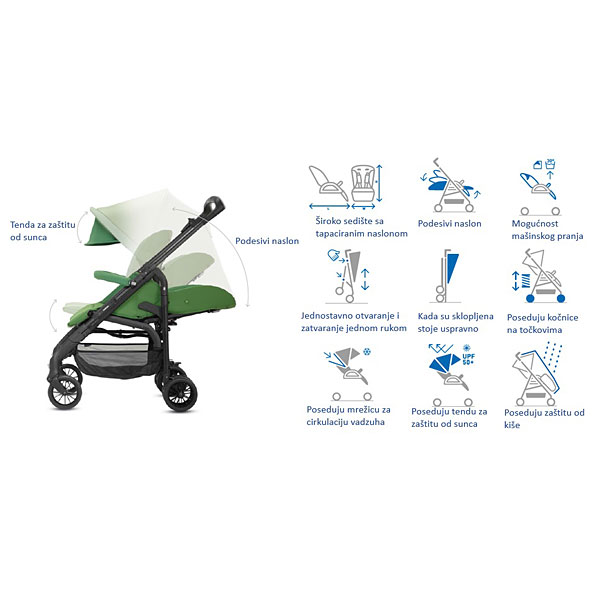 Tenda za zaštitu od sunca

Podesivi naslon

Široko sedište sa tapaciranim naslonom

Podesivi naslon

Mogućnost mašinskog pranja

Jednostavno otvaranje i zatvaranje jednom rukom

Kada su sklopljena stoje uspravno

Poseduju kočnice na točkovima

Poseduju mrežicu za cirkulaciju vadzuha

UPF 50+

Poseduju tendu za zaštitu od sunca

Poseduju zaštitu od kiše