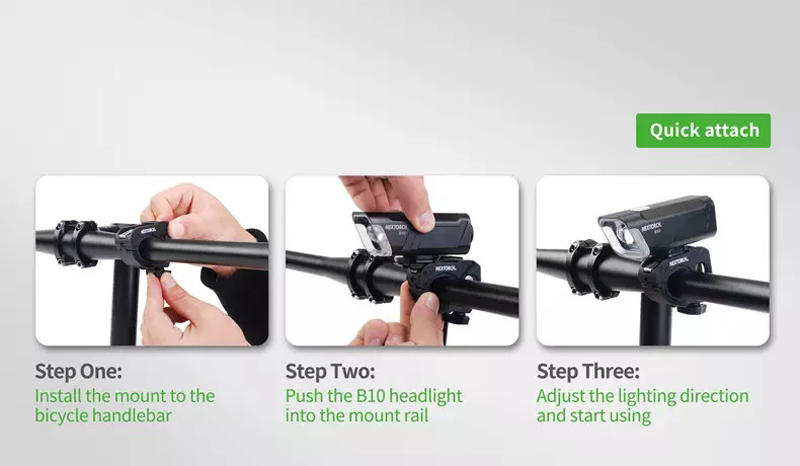 Quick attach

NEXTORCH

NEXTORCH
B10
NEXTORCH

NEXTORCH
B10
NEXTORCH

Step One:
Install the mount to the bicycle handlebar

Step Two:
Push the B10 headlight into the mount rail

Step Three:
Adjust the lighting direction and start using