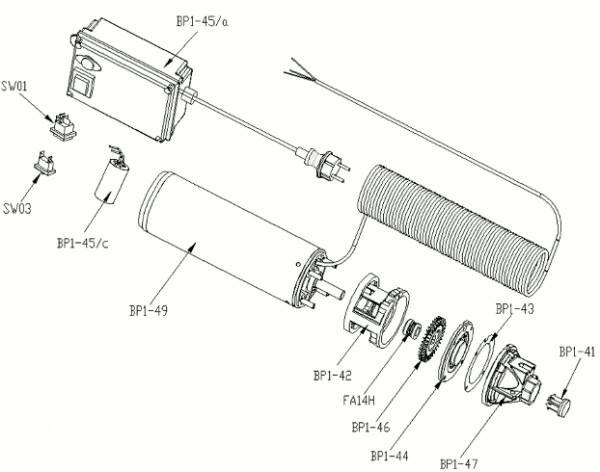 BP1-45/a

SW01

SW03

BP1-45/c

BP1-49

BP1-43

BP1-41

BP1-42

FA14H

BP1-46

BP1-44

BP1-47